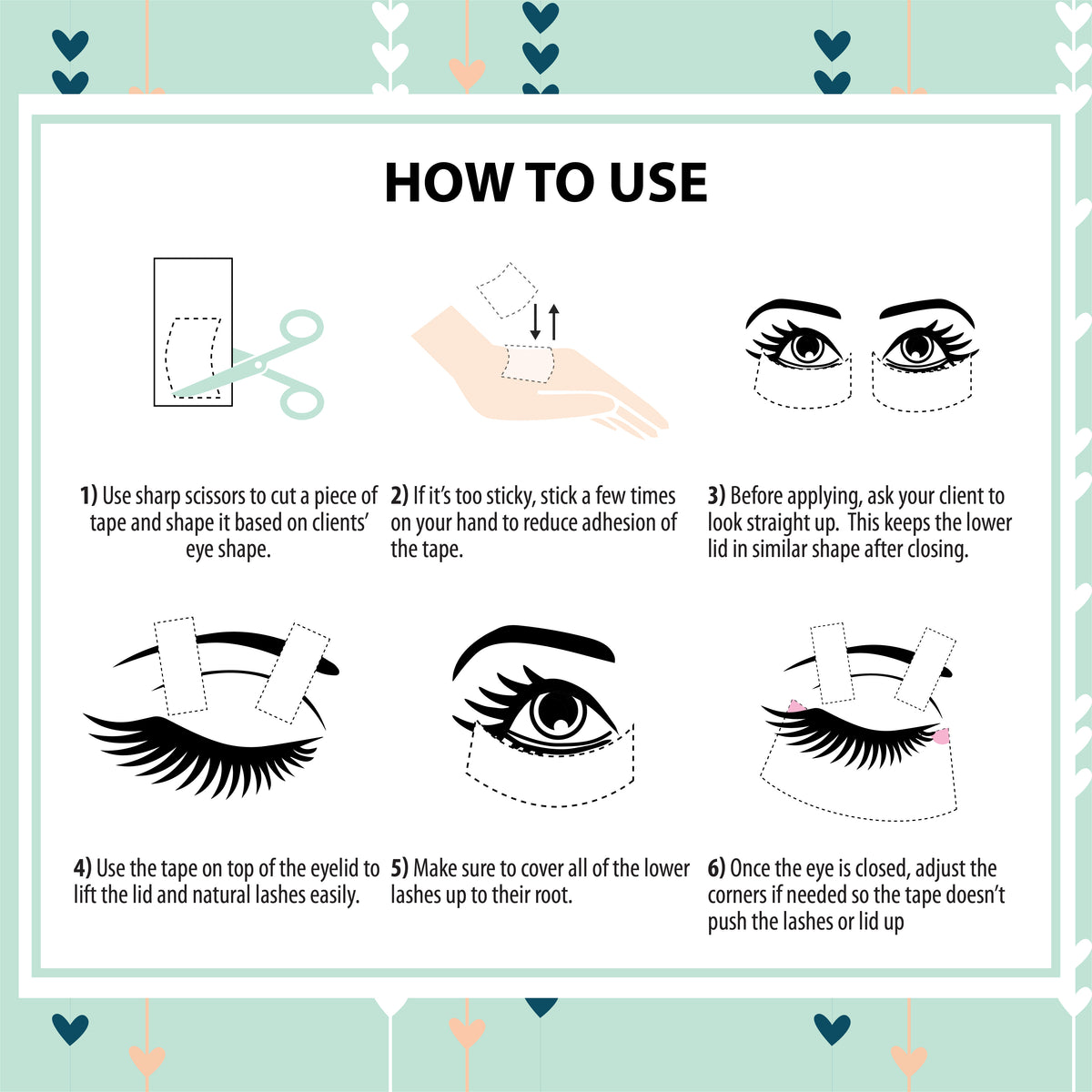 HOW TO USE

1) Use sharp scissors to cut a piece of tape and shape it based on clients' eye shape.

2) If it's too sticky, stick a few times on your hand to reduce adhesion of the tape.

3) Before applying, ask your client to look straight up. This keeps the lower lid in similar shape after closing.

4) Use the tape on top of the eyelid to lift the lid and natural lashes easily.

5) Make sure to cover all of the lower lashes up to their root.

6) Once the eye is closed, adjust the corners if needed so the tape doesn't push the lashes or lid up